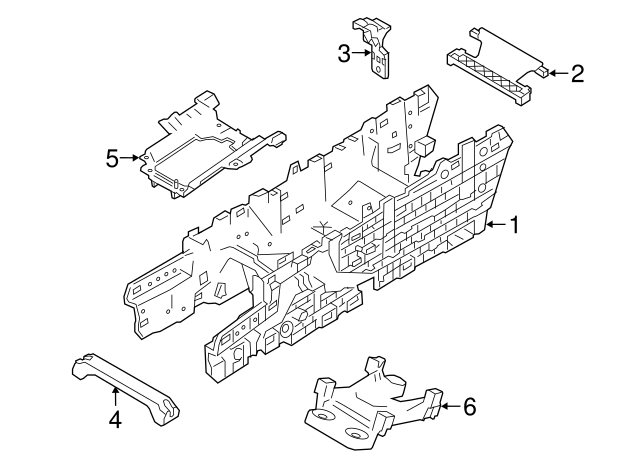 3
2
5
1
4
6