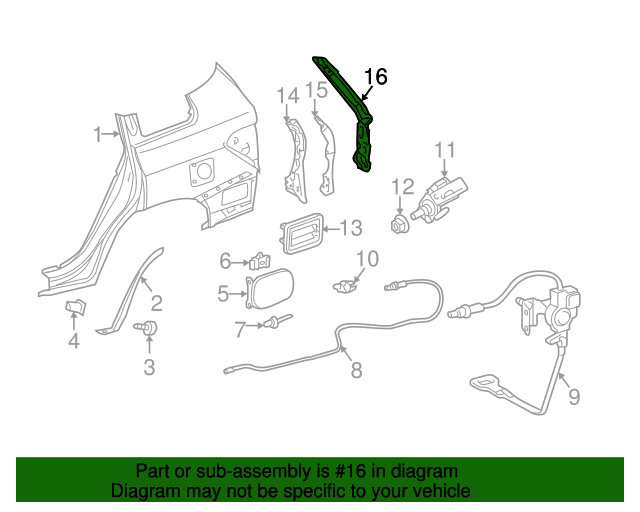 16
14
15
1
11
12
13
6
10
5
2
7
4
3
8
9

Part or sub-assembly is #16 in diagram
Diagram may not be specific to your vehicle