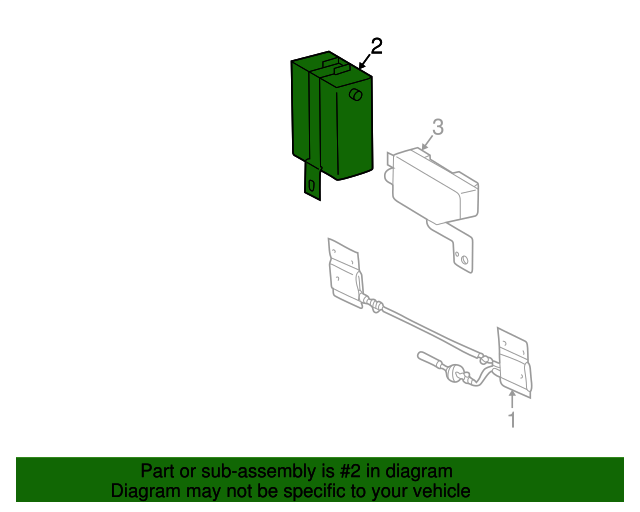 2

3

1

Part or sub-assembly is #2 in diagram
Diagram may not be specific to your vehicle