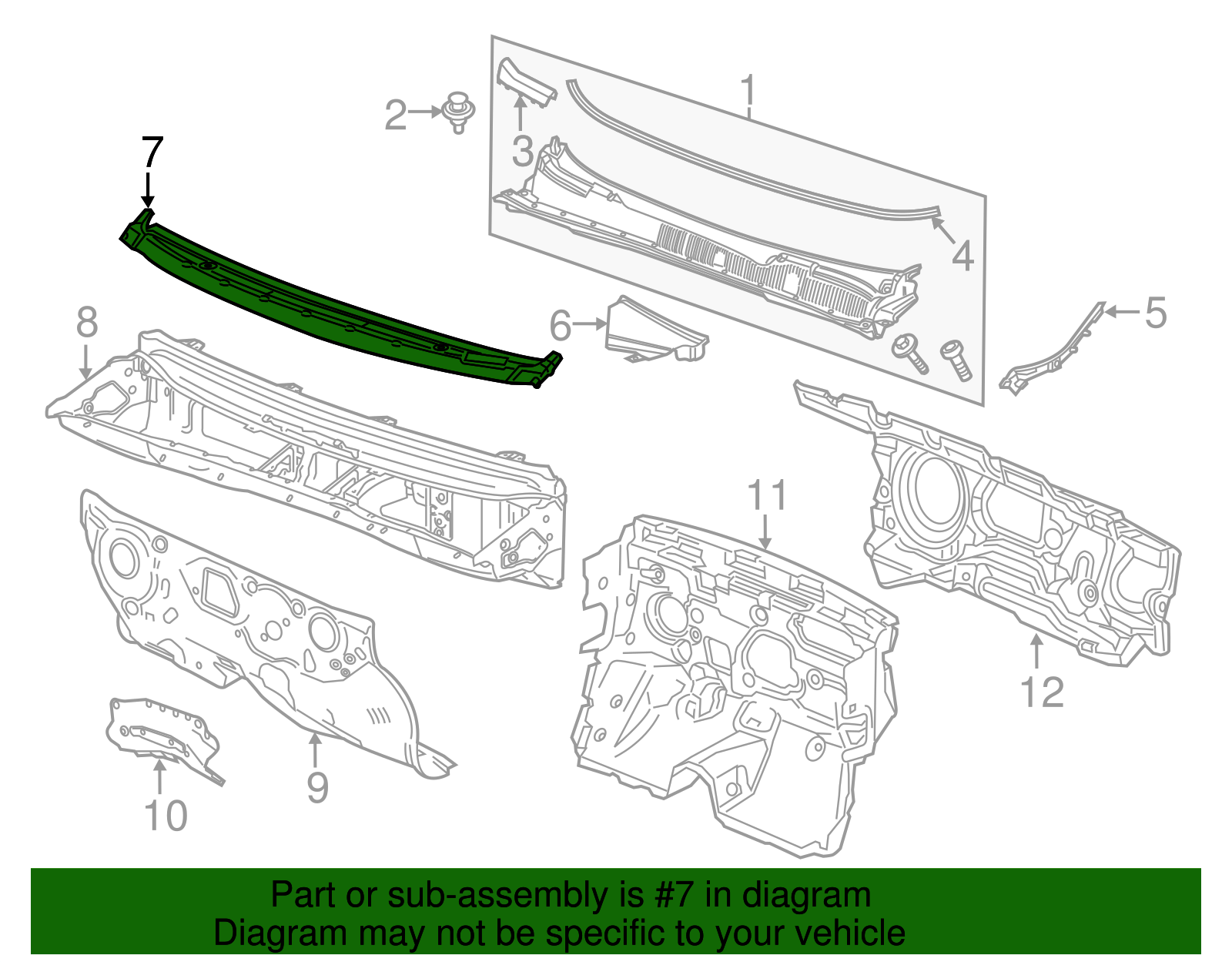 1
2
3
4
5
6
7
8
9
10
11
12

Part or sub-assembly is #7 in diagram
Diagram may not be specific to your vehicle