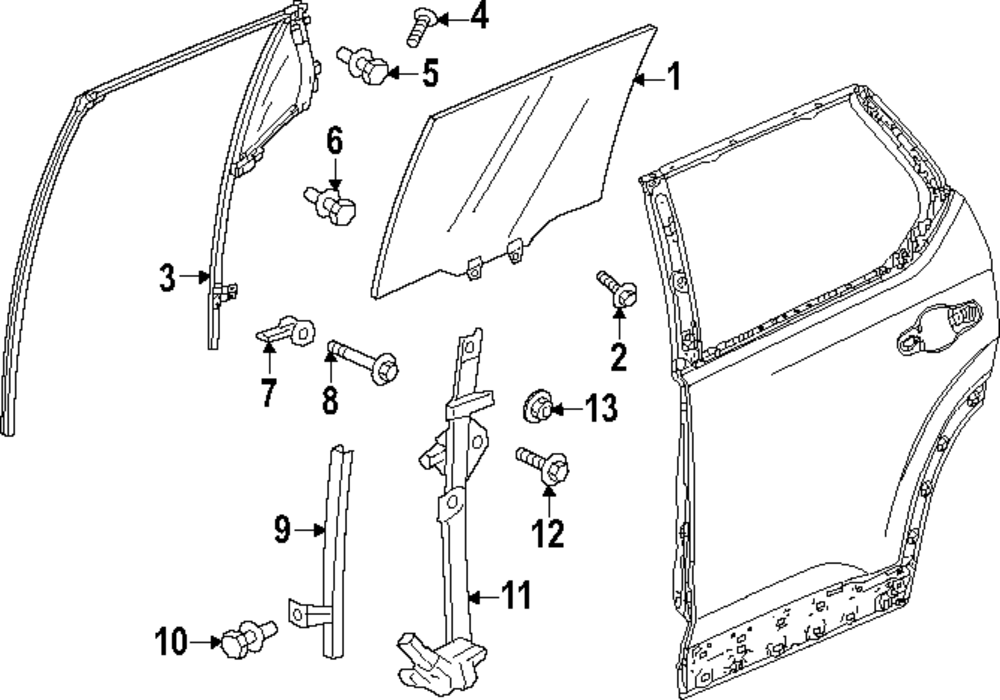 4
5
1
6
3
2
7
8
13
12
9
11
10