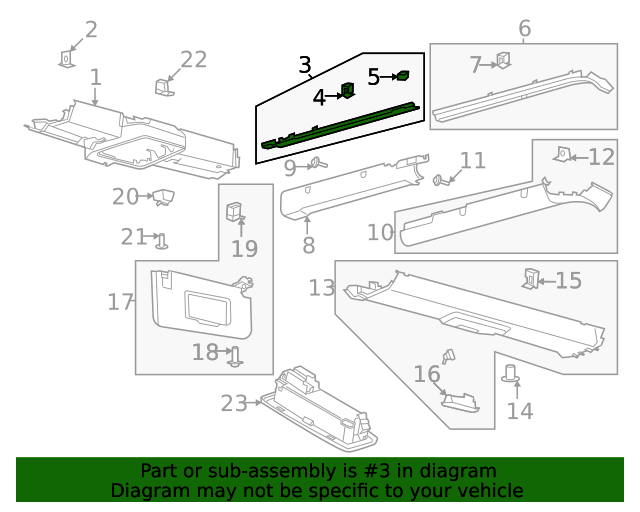 2
22
1
3
4
5
6
7
9
11
12
20
19
8
10
21
17
13
15
18
16
14
23

Part or sub-assembly is #3 in diagram
Diagram may not be specific to your vehicle