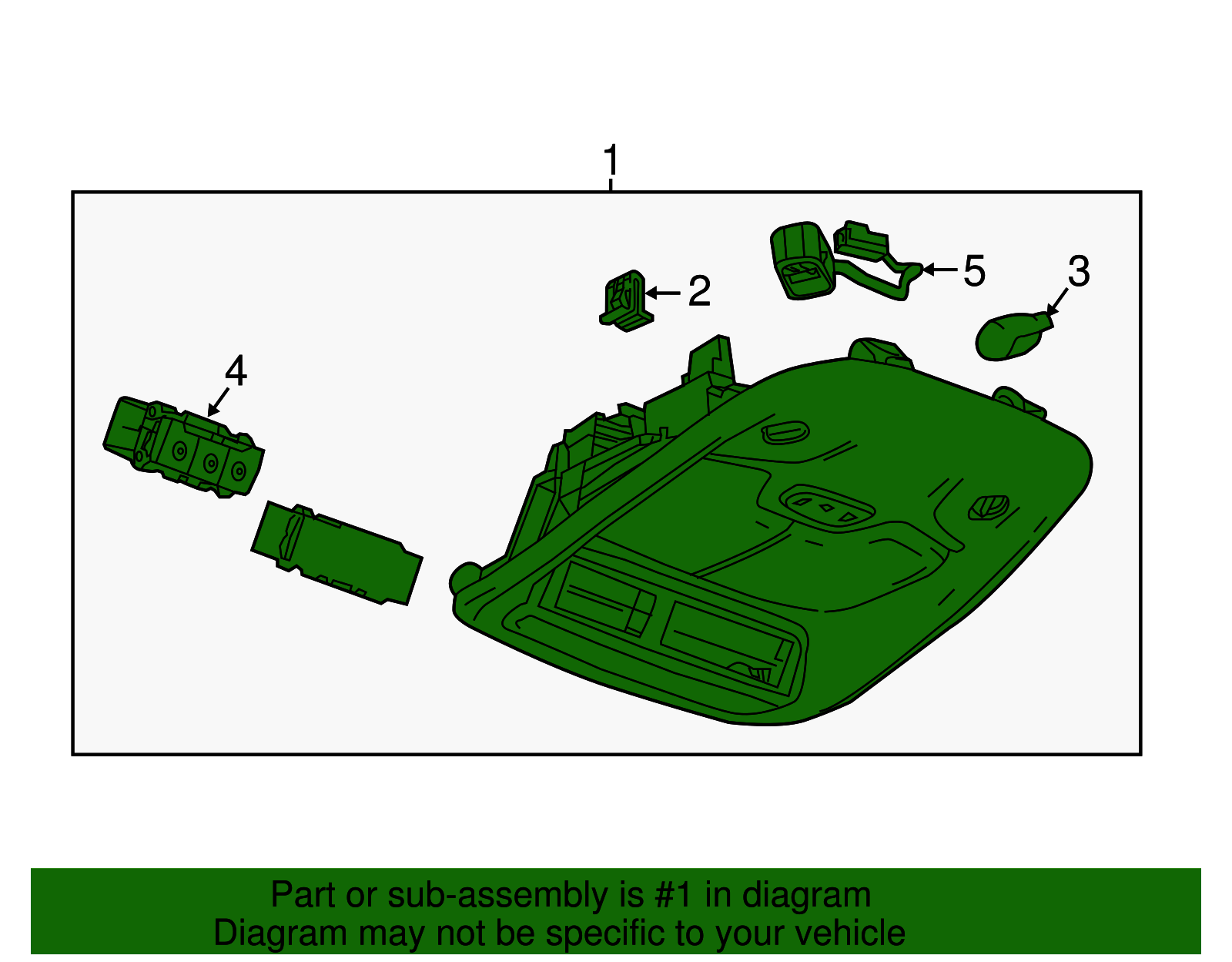 1

2

5

3

4

Part or sub-assembly is #1 in diagram
Diagram may not be specific to your vehicle