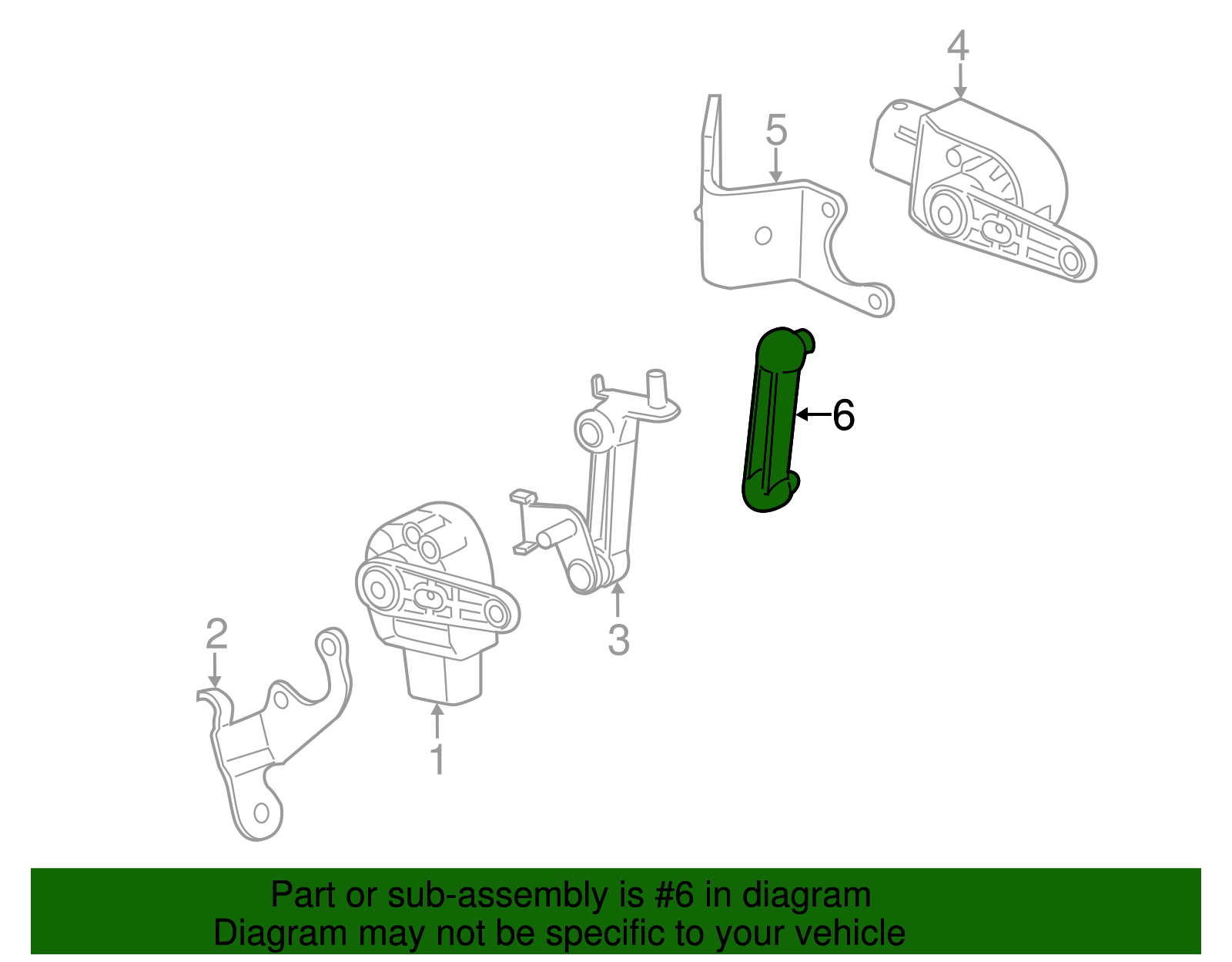 4

5

6

3

2

1

Part or sub-assembly is #6 in diagram
Diagram may not be specific to your vehicle