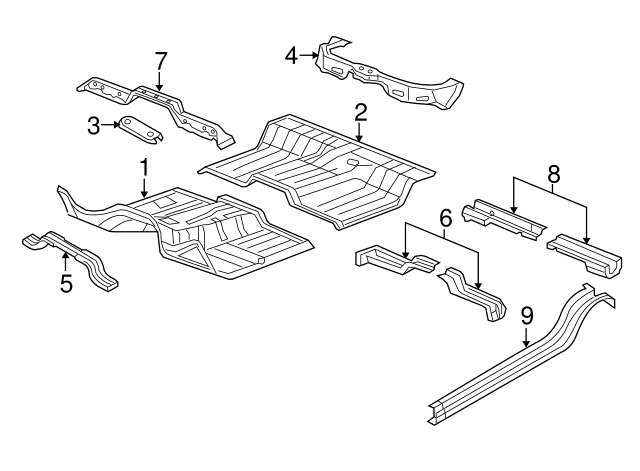 7
4
3
2
1
8
6
5
9