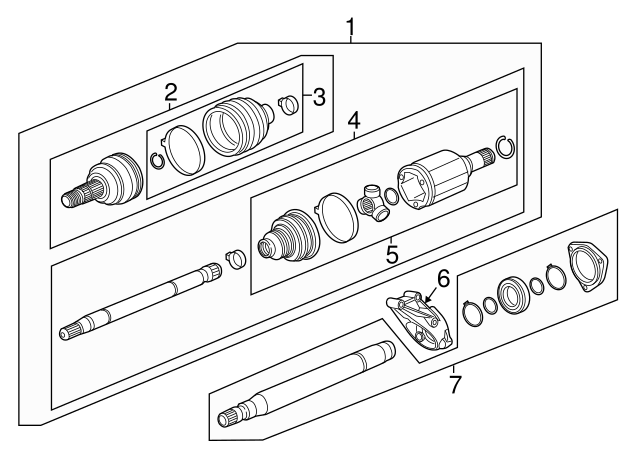 1
2
3
4
5
6
7