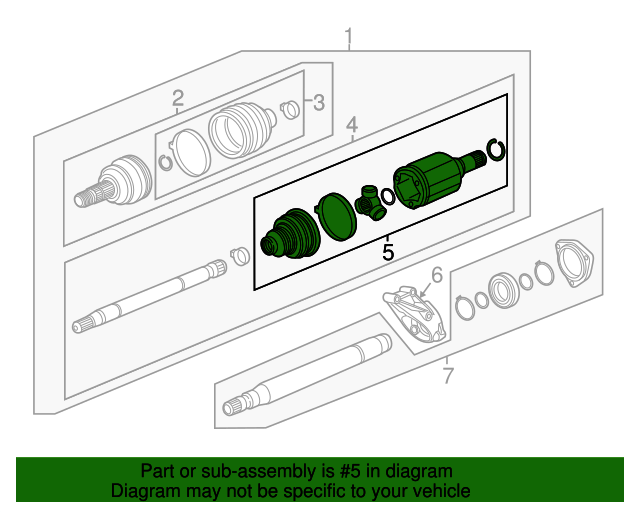 1
2
3
4
5
6
7

Part or sub-assembly is #5 in diagram
Diagram may not be specific to your vehicle