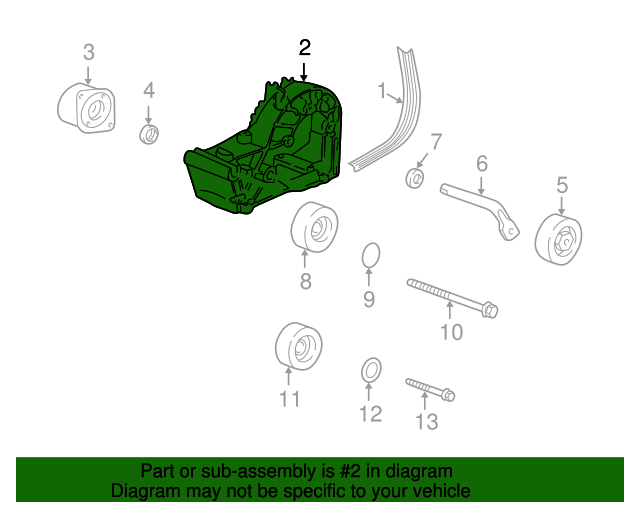 3
2
4
1
7
6
5
8
9
10
11
12
13

Part or sub-assembly is #2 in diagram
Diagram may not be specific to your vehicle