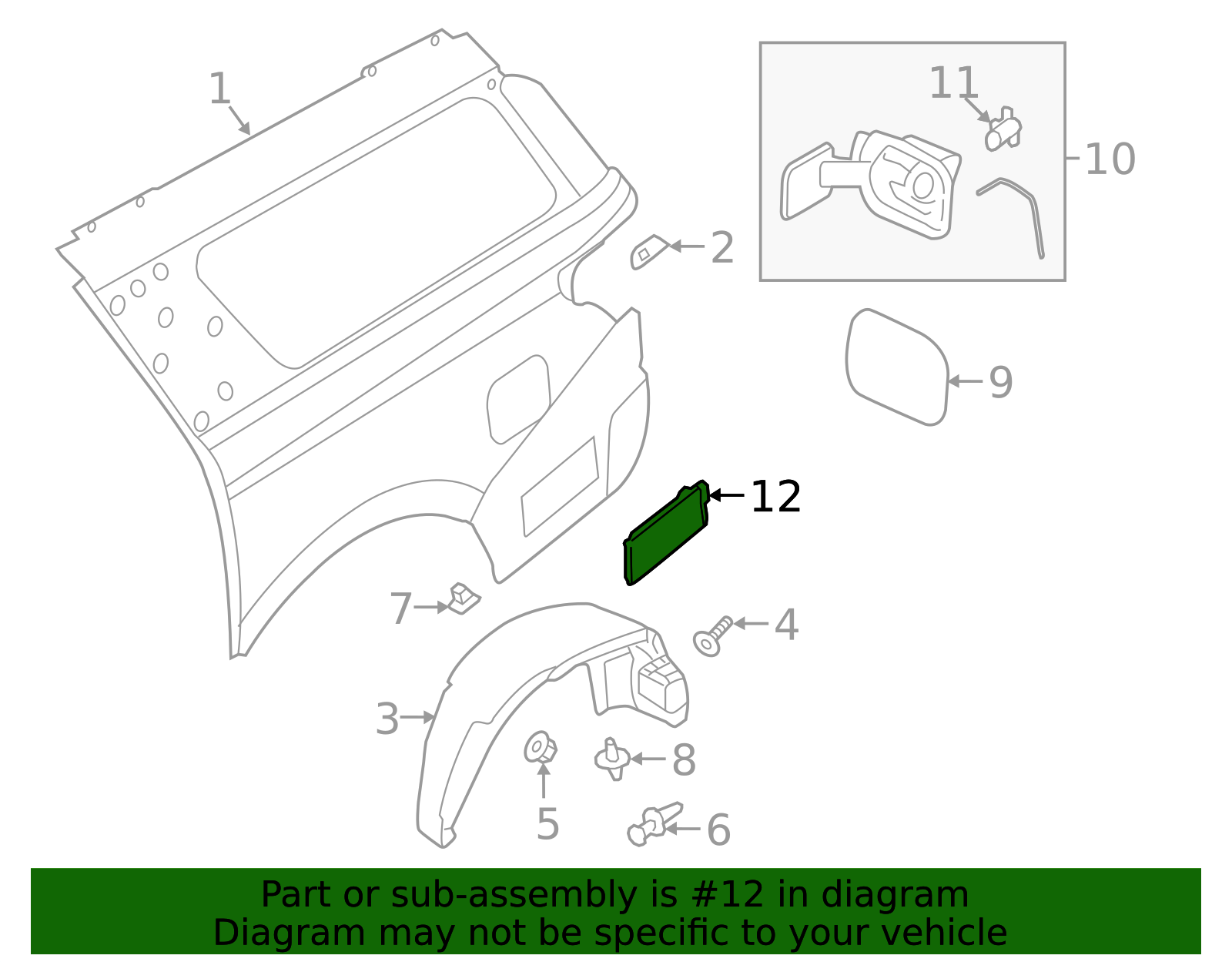 1

11

10

2

9

12

7

4

3

8

5

6

Part or sub-assembly is #12 in diagram
Diagram may not be specific to your vehicle