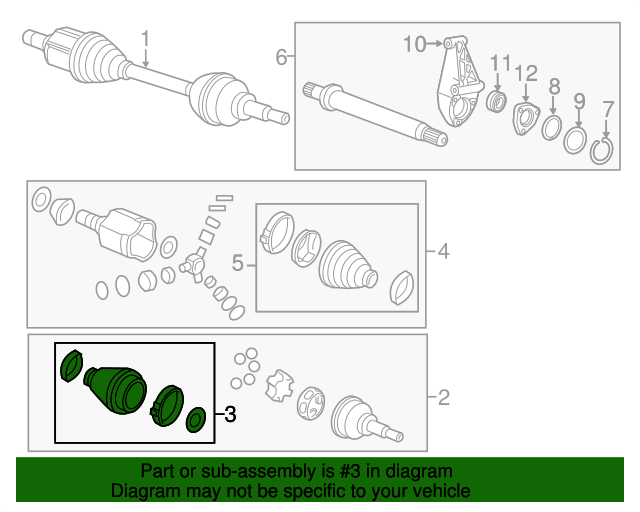 1
6
10
11
12
8
9
7
5
4
3
2
Part or sub-assembly is #3 in diagram
Diagram may not be specific to your vehicle