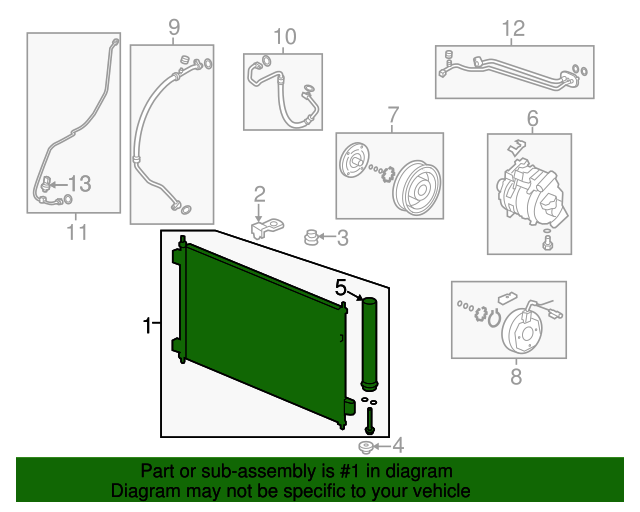 9
10
12
7
6
13
11
2
3
5
1
8
4

Part or sub-assembly is #1 in diagram
Diagram may not be specific to your vehicle