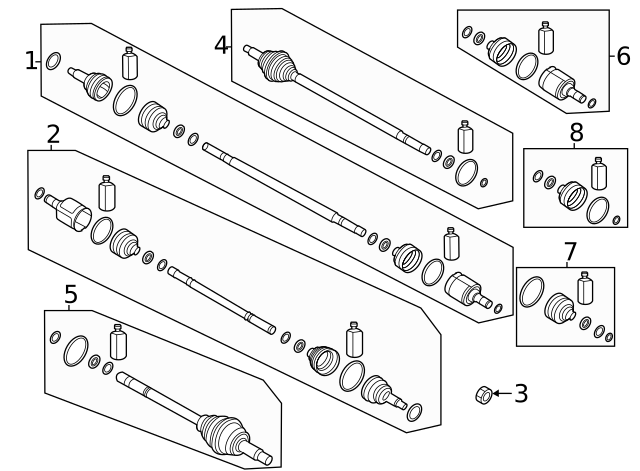 1
4
6
2
8
7
5
3