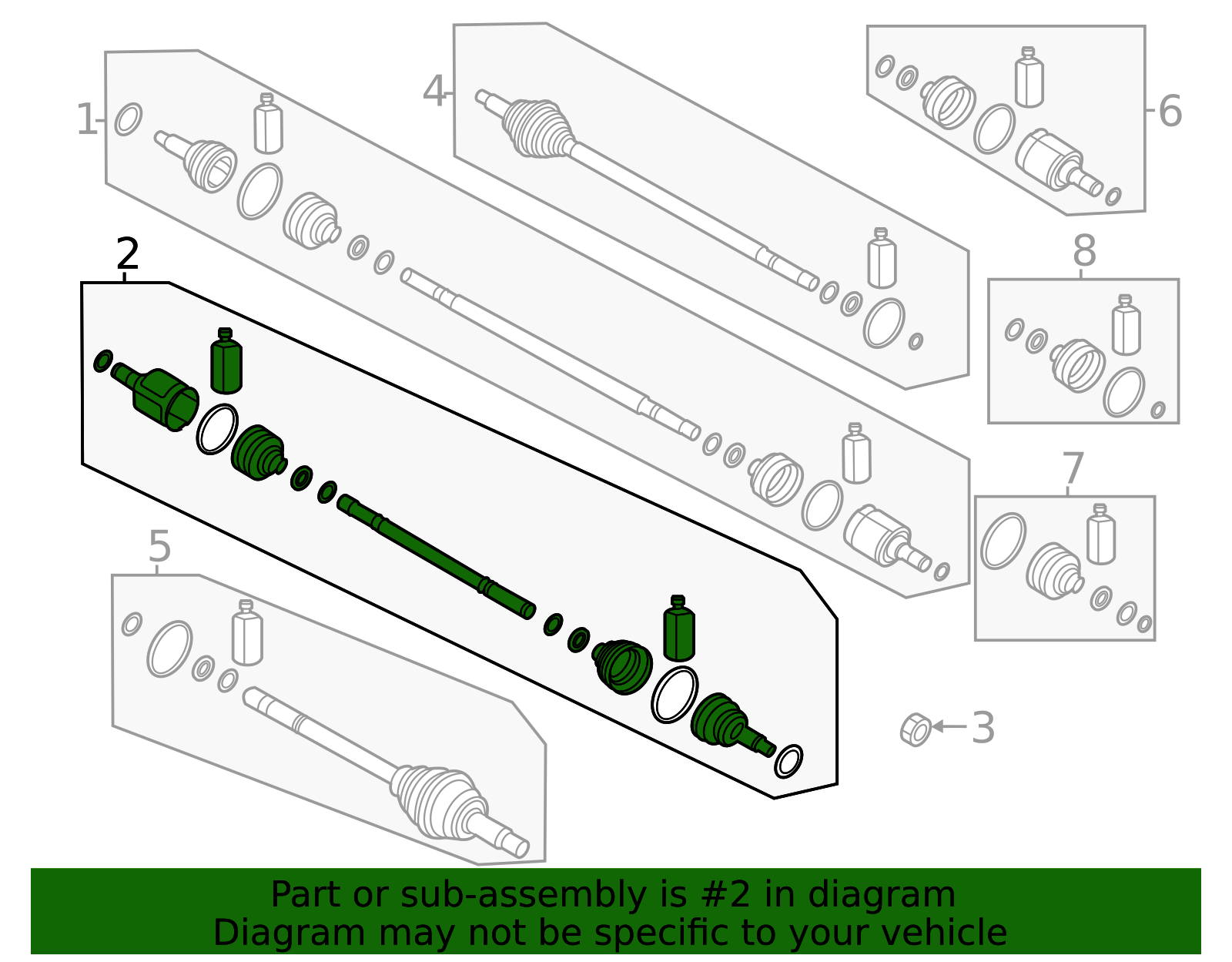 1
4
6
2
8
7
5
3

Part or sub-assembly is #2 in diagram
Diagram may not be specific to your vehicle