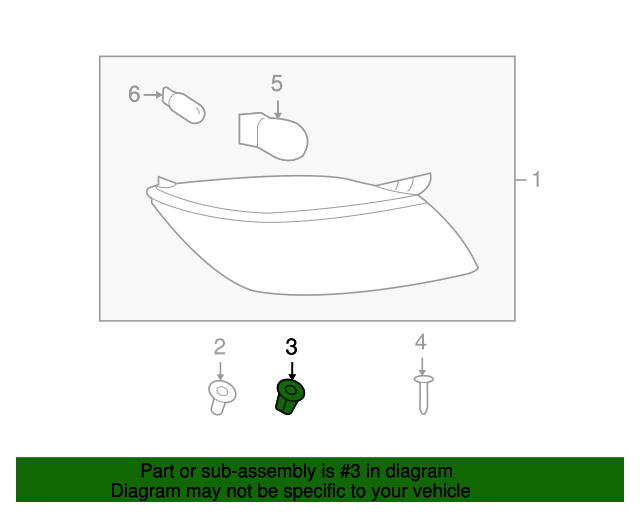 6
5
1
2
3
4

Part or sub-assembly is #3 in diagram
Diagram may not be specific to your vehicle