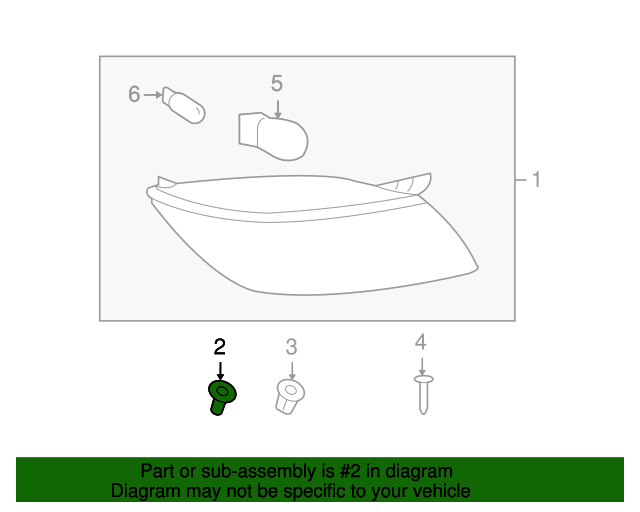 6
5
1
2
3
4
Part or sub-assembly is #2 in diagram
Diagram may not be specific to your vehicle