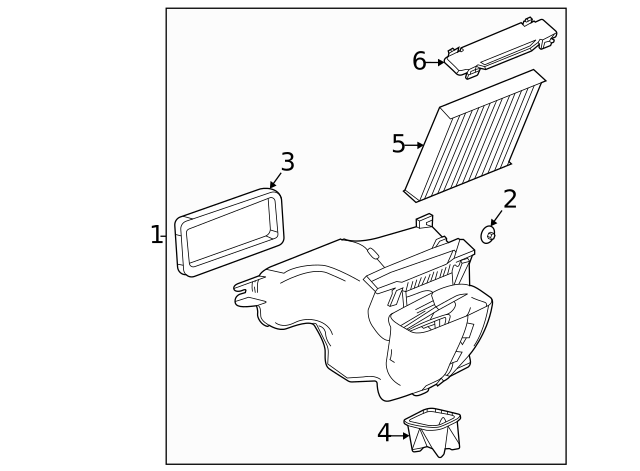 6
5
3
2
1
4