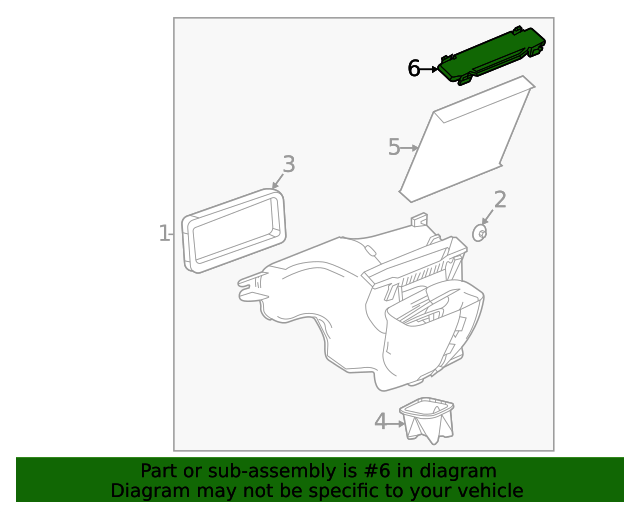 6
5
3
2
1
4

Part or sub-assembly is #6 in diagram
Diagram may not be specific to your vehicle