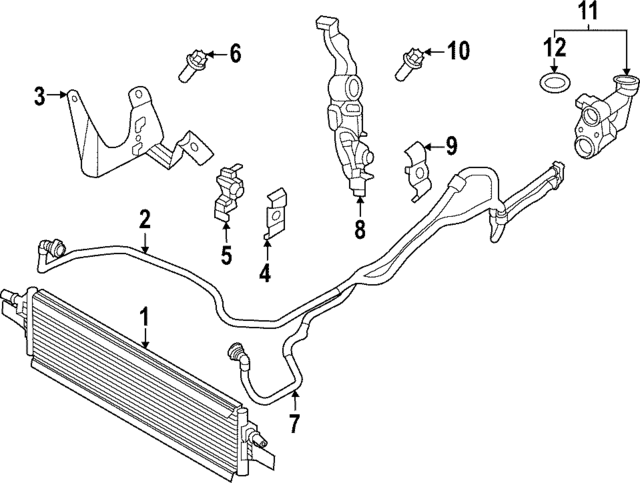 11
12
6
10
3
9
2
8
5
4
1
7