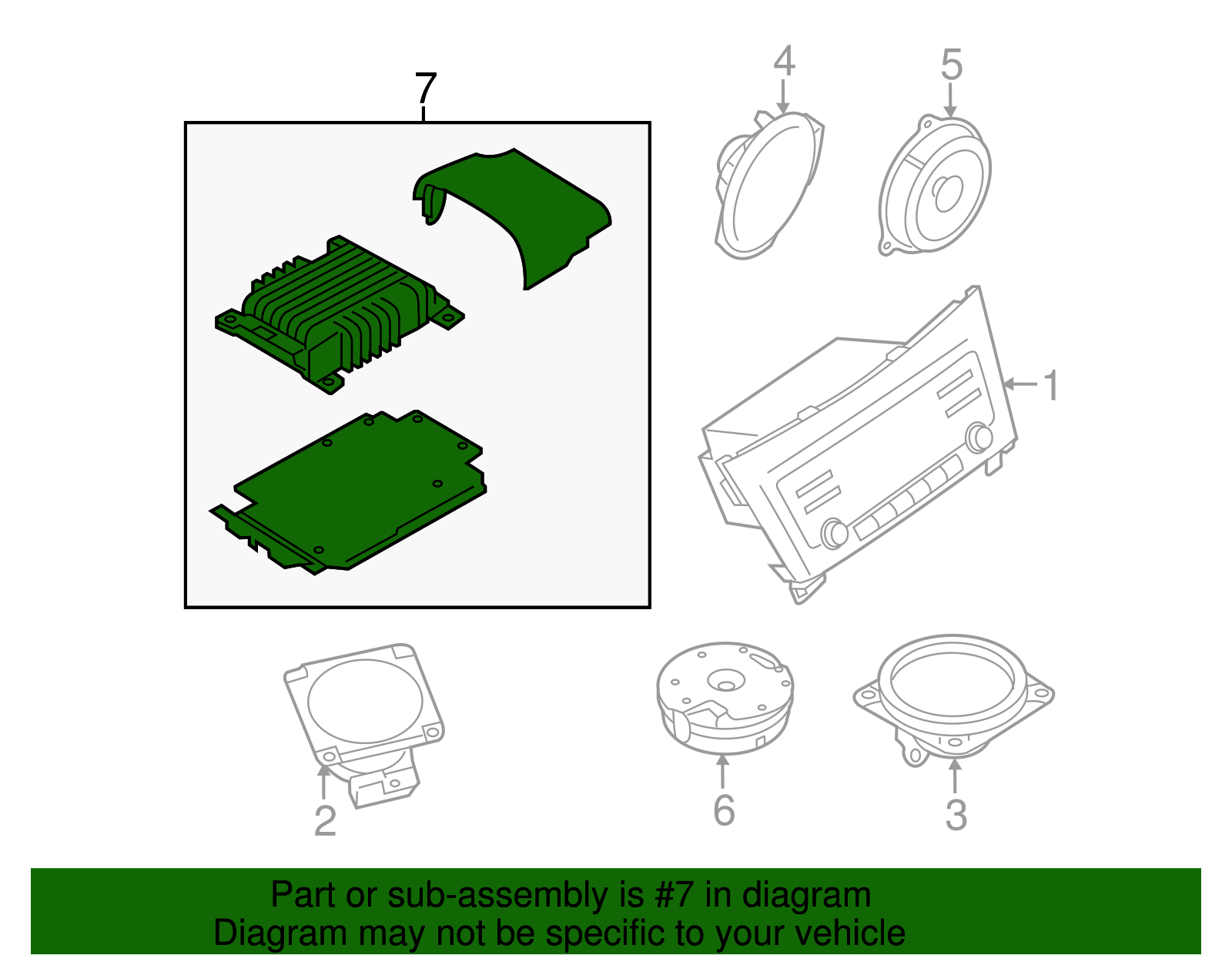 7

4

5

1

2

6

3

Part or sub-assembly is #7 in diagram
Diagram may not be specific to your vehicle