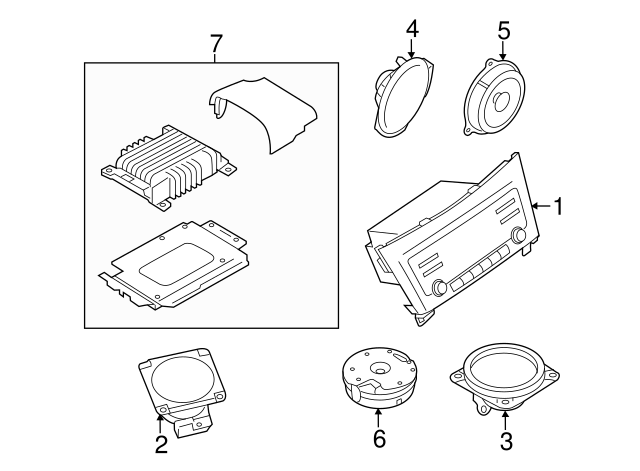 7
4
5
1
2
6
3