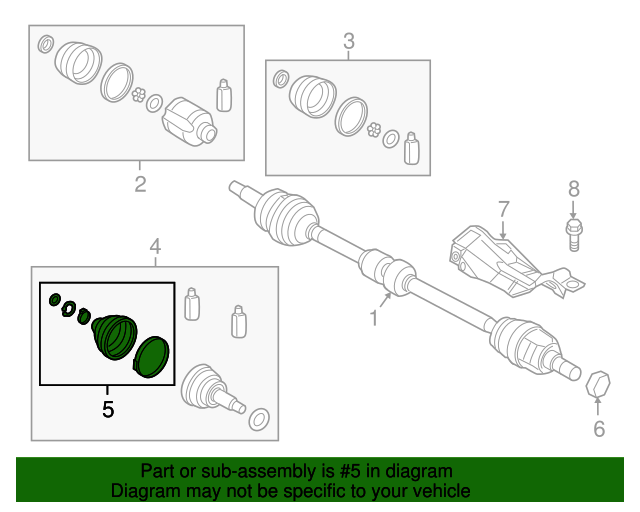 3
2
8
7
4
1
5
6
Part or sub-assembly is #5 in diagram
Diagram may not be specific to your vehicle