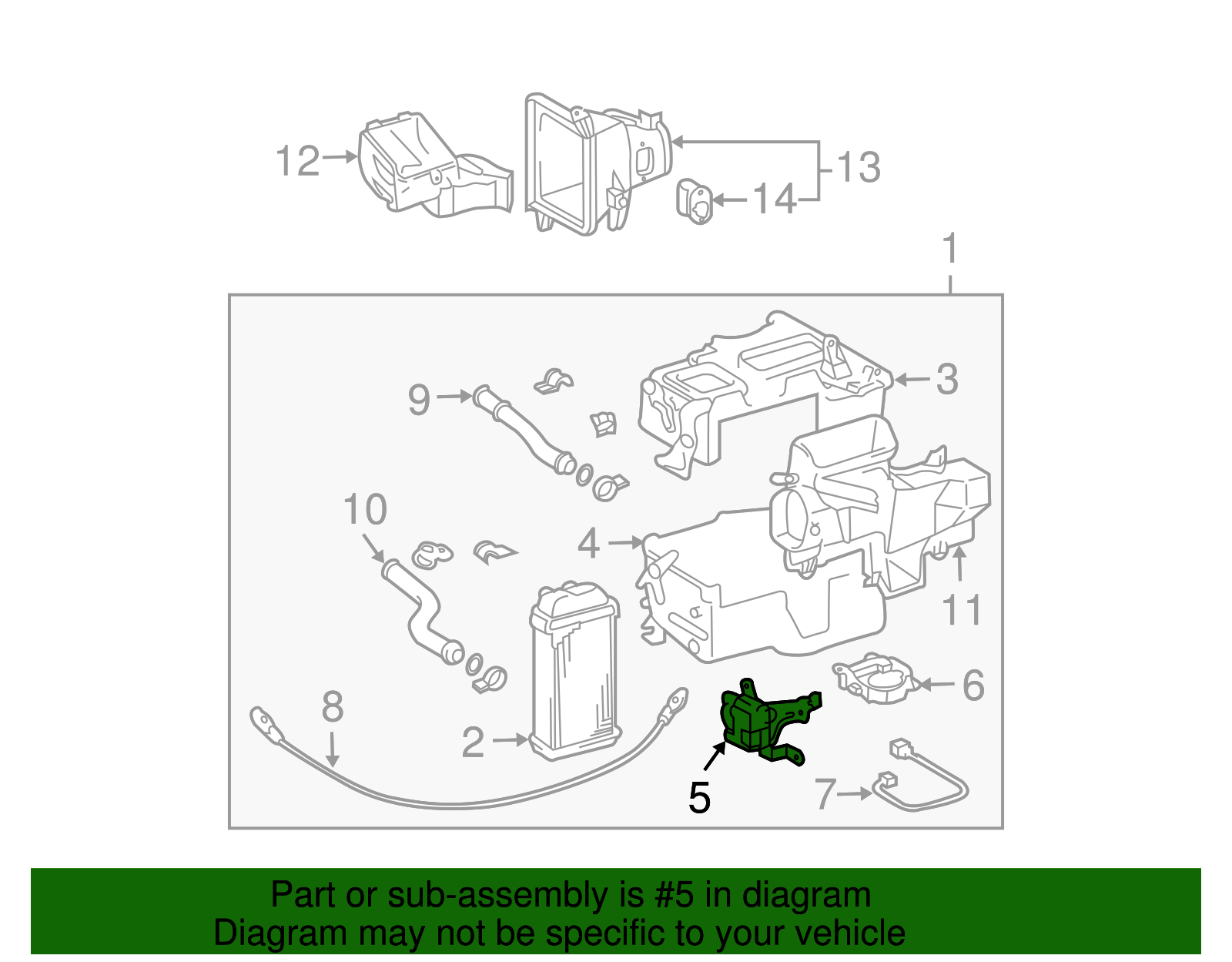 12
13
14
1
3
9
10
4
11
6
8
2
5
7

Part or sub-assembly is #5 in diagram
Diagram may not be specific to your vehicle