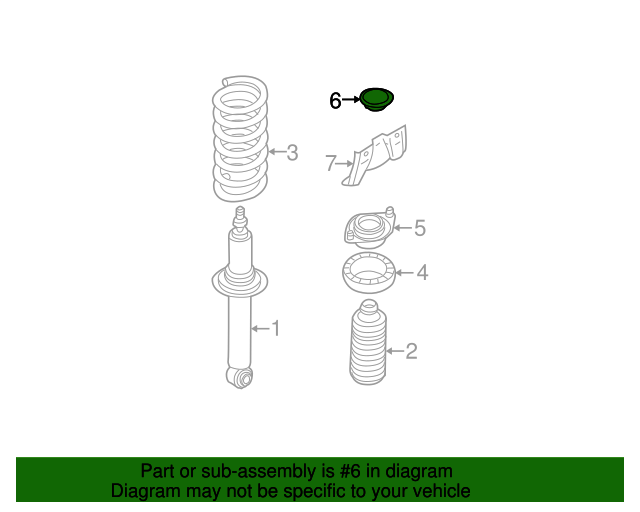 6
3
7
5
4
1
2

Part or sub-assembly is #6 in diagram
Diagram may not be specific to your vehicle