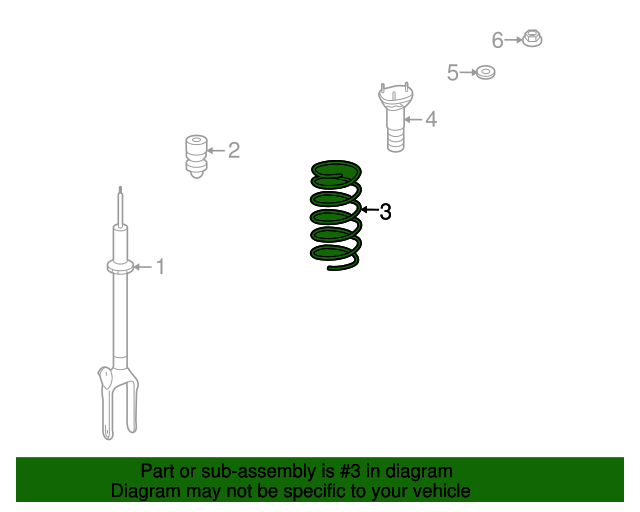 6
5
4
2
3
1

Part or sub-assembly is #3 in diagram
Diagram may not be specific to your vehicle