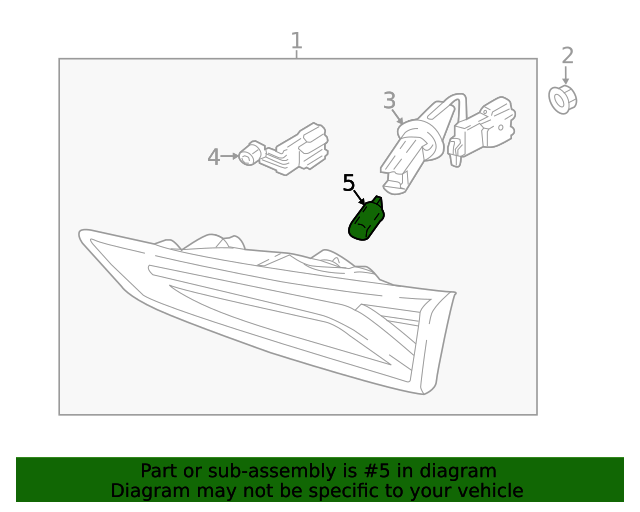 1
2
3
4
5

Part or sub-assembly is #5 in diagram
Diagram may not be specific to your vehicle