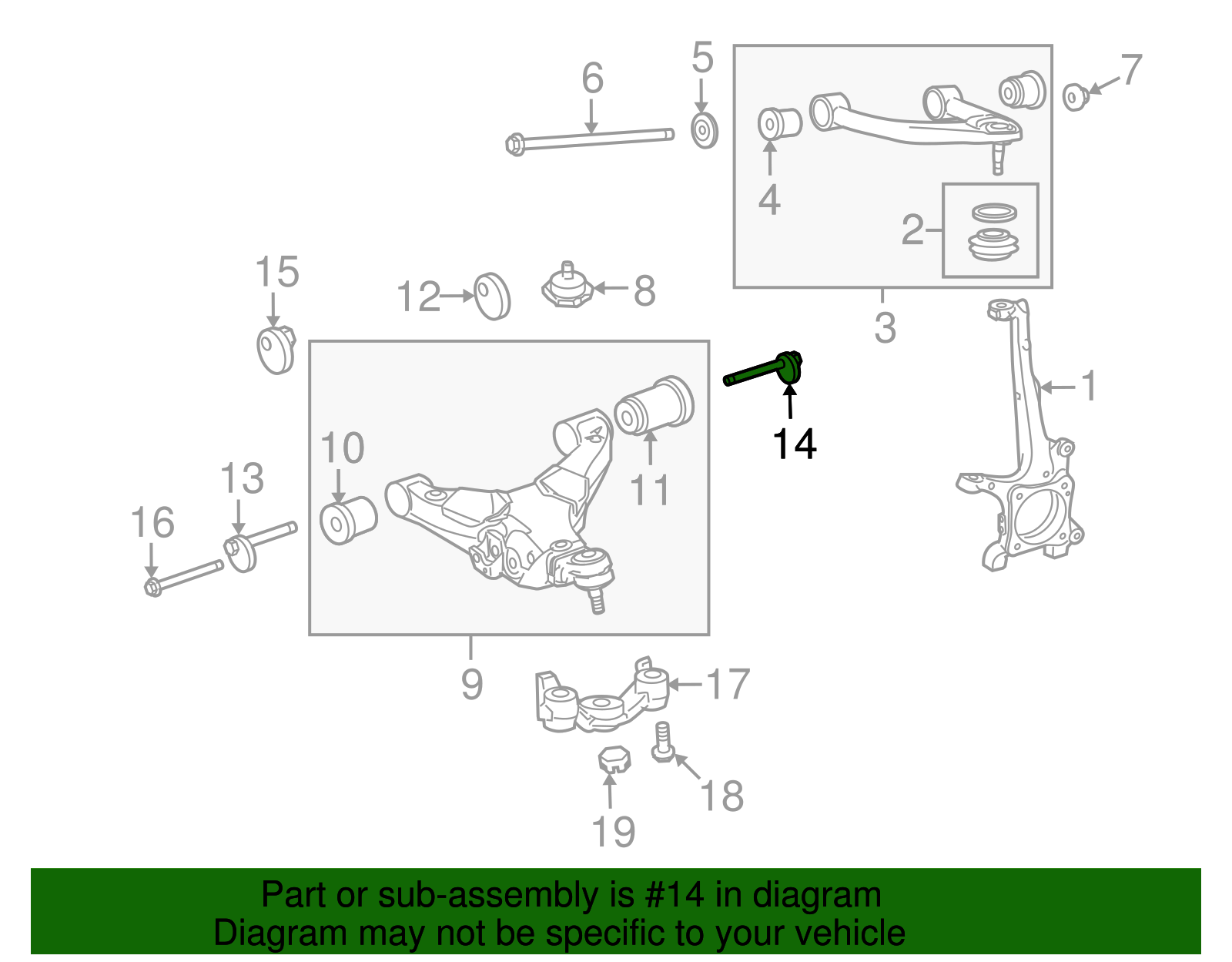 6
5
7
4
2
3
15
12
8
1
14
10
11
13
16
9
17
18
19

Part or sub-assembly is #14 in diagram
Diagram may not be specific to your vehicle