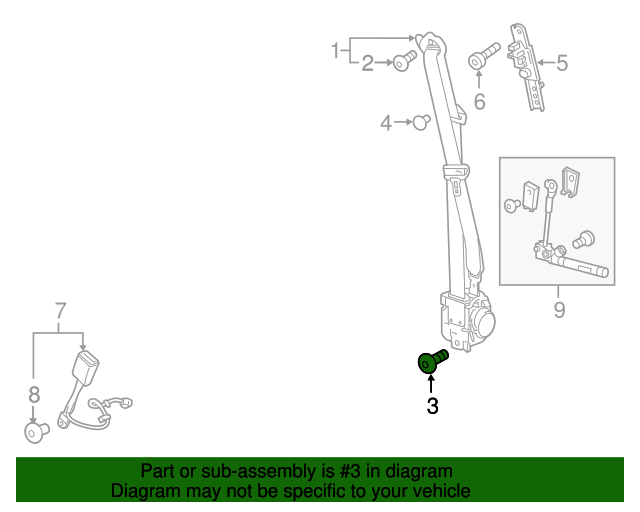 1
2
5
6
4
9
7
8
3

Part or sub-assembly is #3 in diagram
Diagram may not be specific to your vehicle