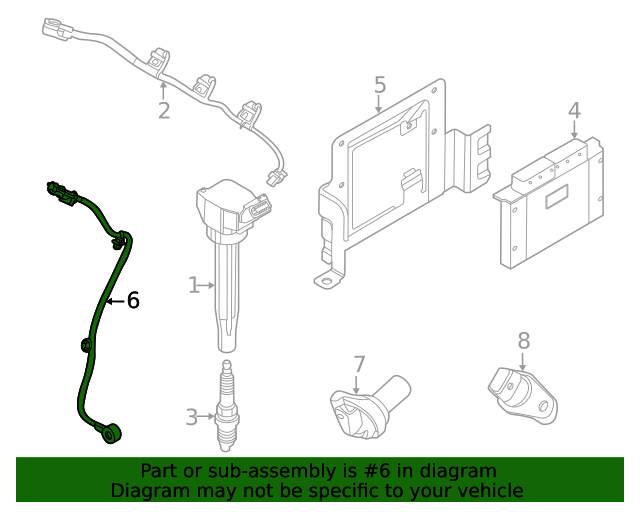 2

5

4

6

1

8

7

3

Part or sub-assembly is #6 in diagram
Diagram may not be specific to your vehicle