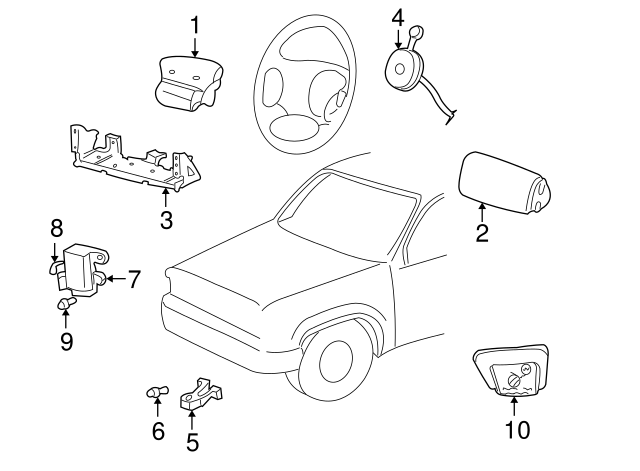 1
4
3
2
8
7
9
6
5
10