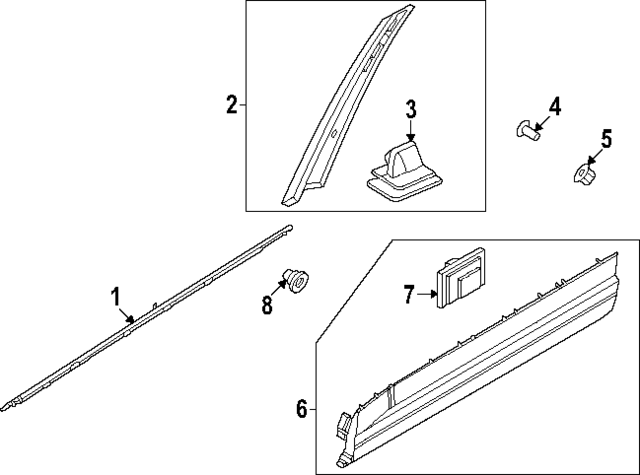 2
3
4
5
1
8
7
6