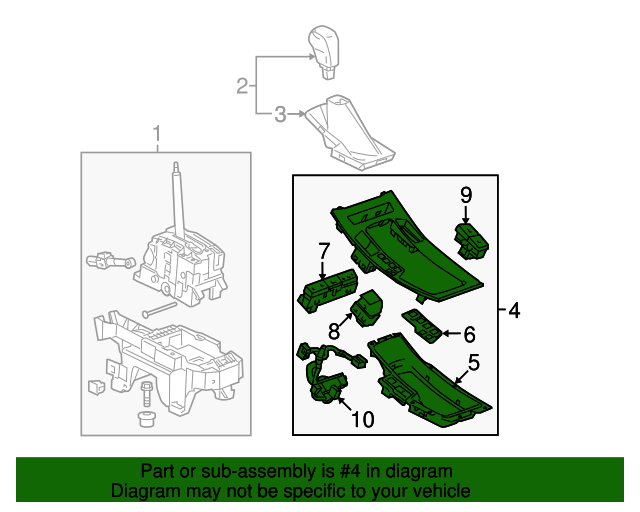 2
3
1
9
7
4
8
6
5
10

Part or sub-assembly is #4 in diagram
Diagram may not be specific to your vehicle