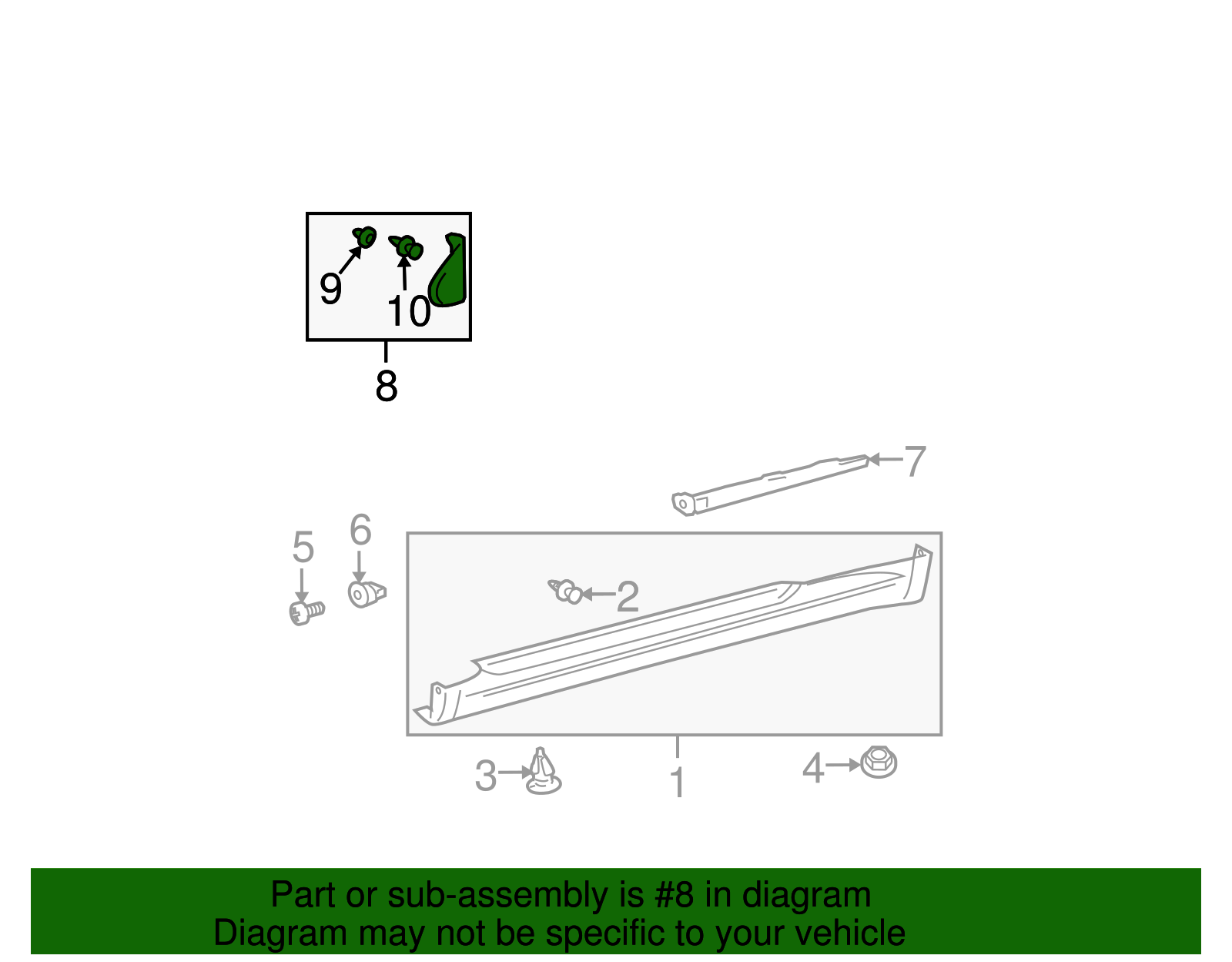 9
10
8
7
5
6
2
3
1
4

Part or sub-assembly is #8 in diagram
Diagram may not be specific to your vehicle