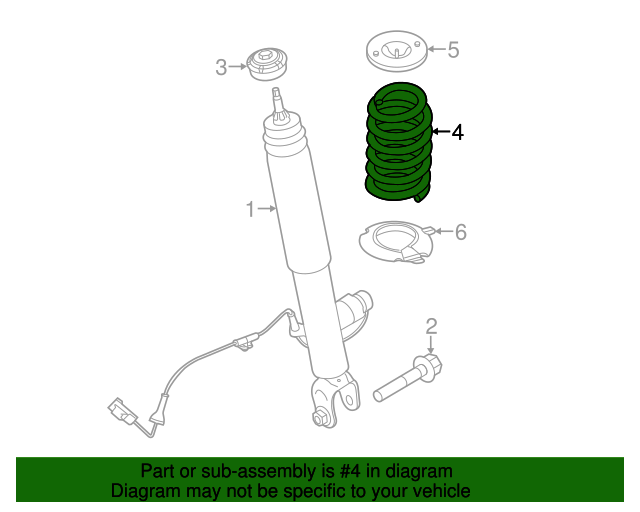 3
5
4
1
6
2

Part or sub-assembly is #4 in diagram
Diagram may not be specific to your vehicle