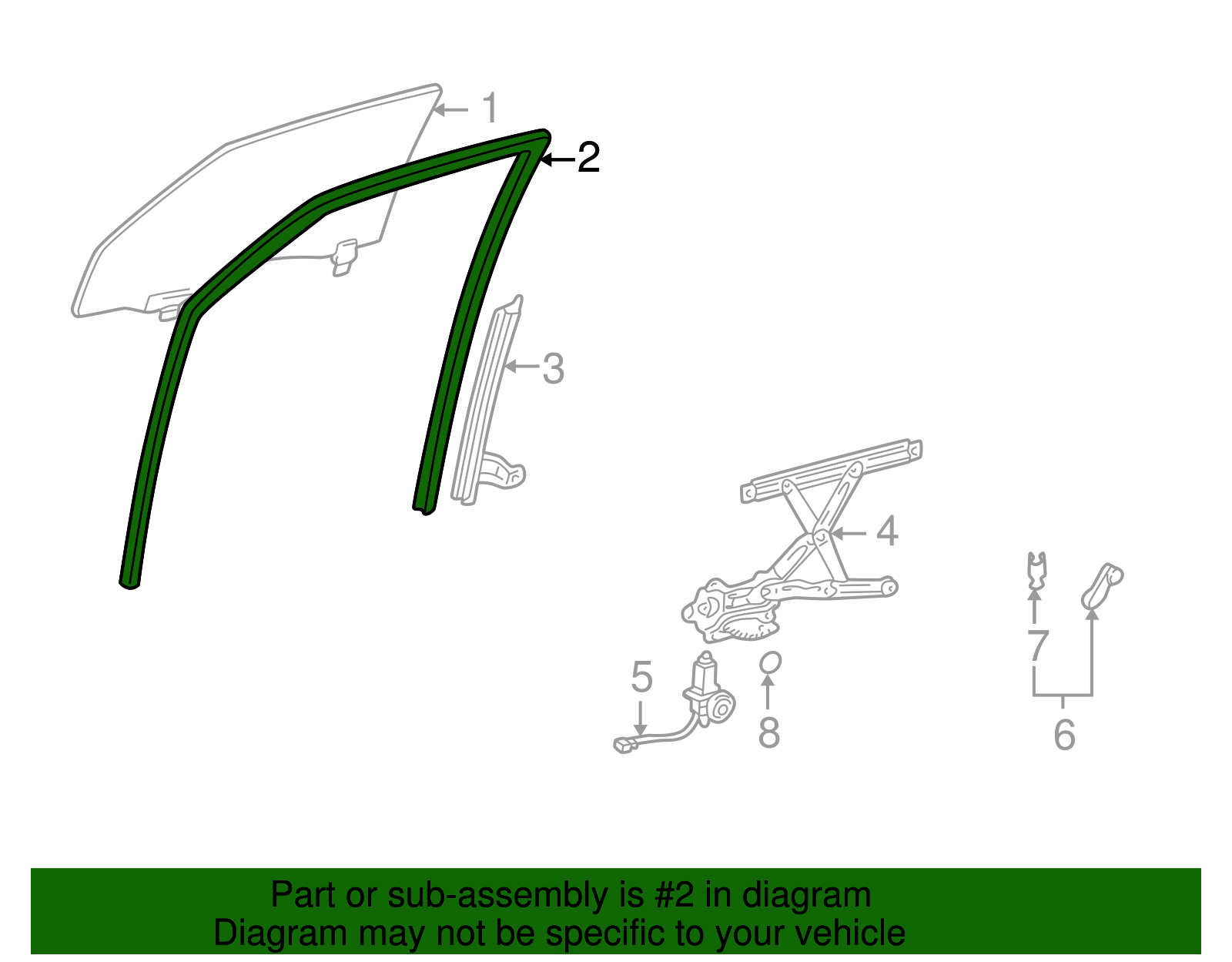 1
2
3
4
5
8
7
6

Part or sub-assembly is #2 in diagram
Diagram may not be specific to your vehicle