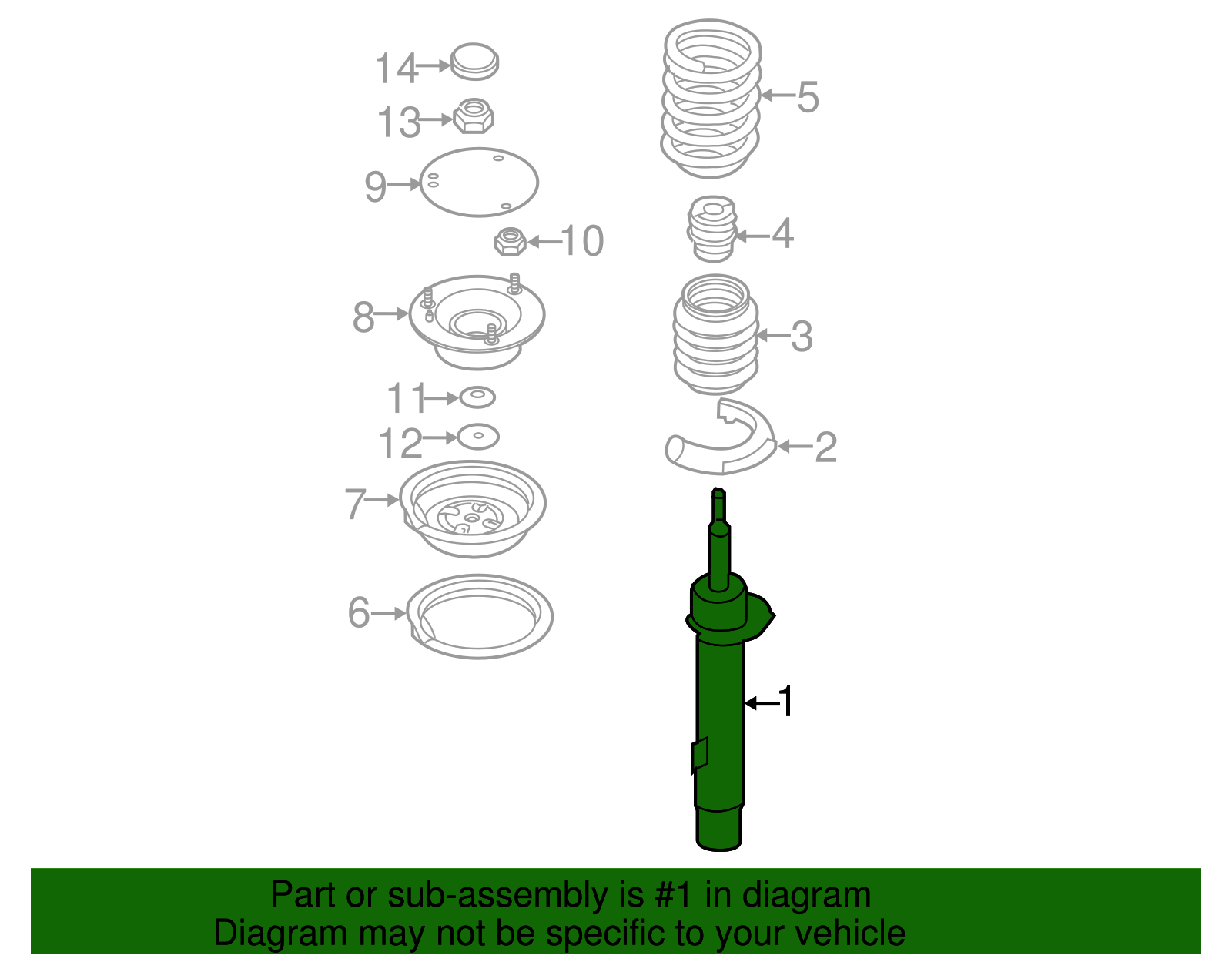 14
13
9
10
8
11
12
7
6
5
4
3
2
1

Part or sub-assembly is #1 in diagram
Diagram may not be specific to your vehicle