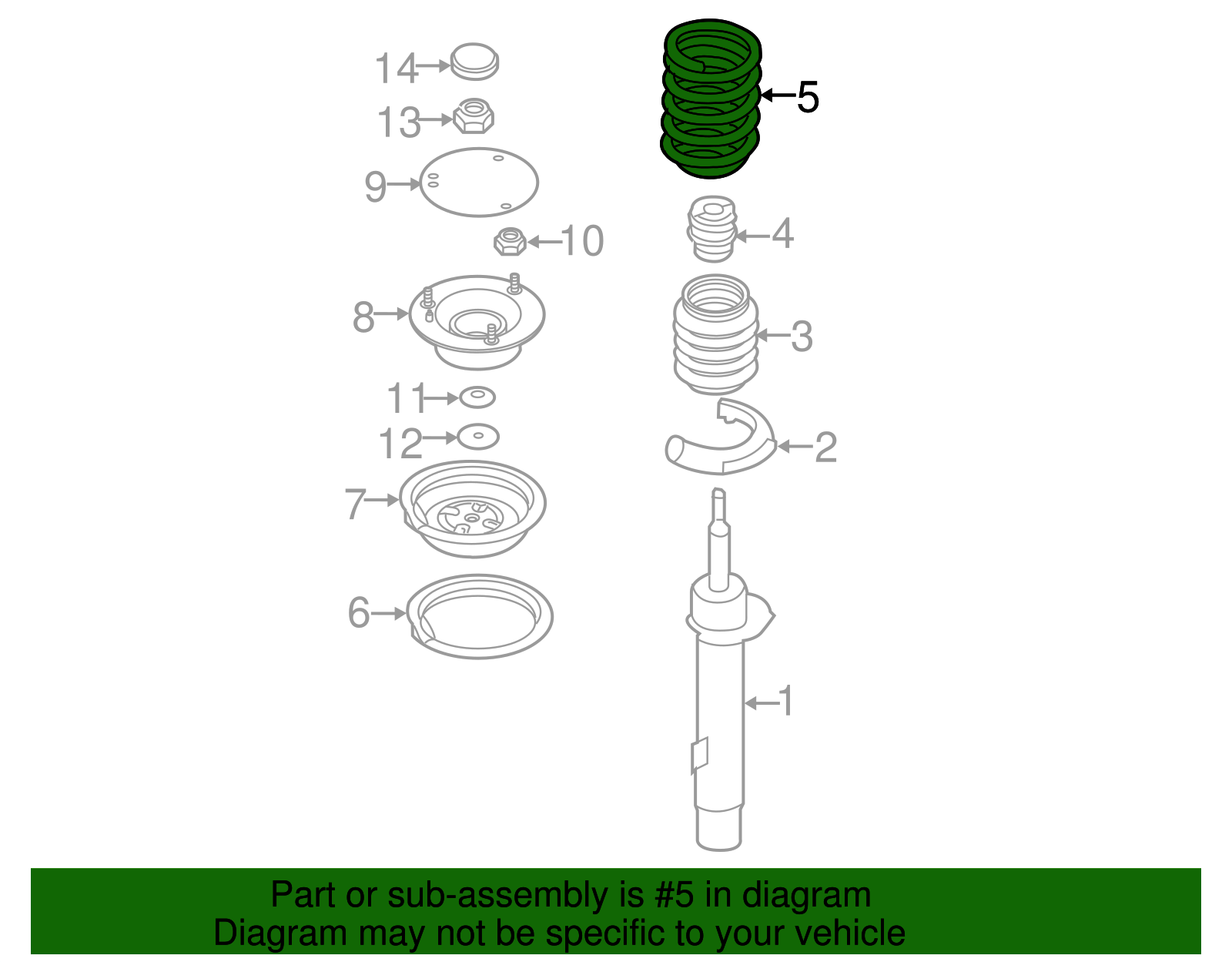 14
13
9
10
8
11
12
7
6
5
4
3
2
1

Part or sub-assembly is #5 in diagram
Diagram may not be specific to your vehicle