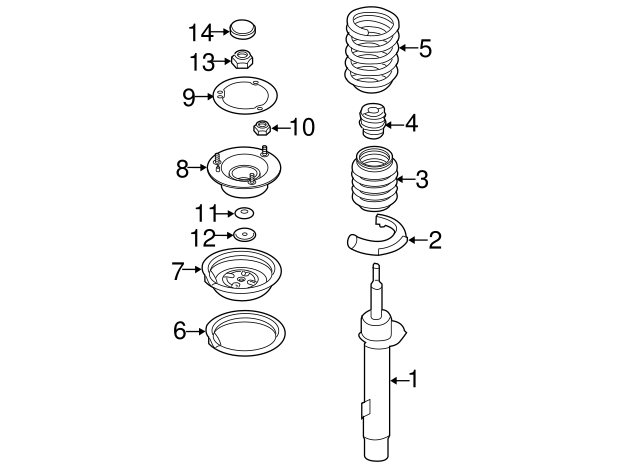 14
13
9
10
8
11
12
7
6
5
4
3
2
1