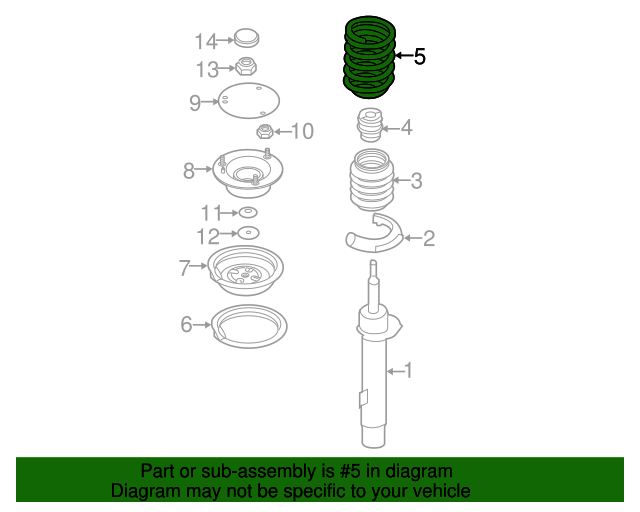 14
13
9
10
8
11
12
7
6
5
4
3
2
1

Part or sub-assembly is #5 in diagram
Diagram may not be specific to your vehicle