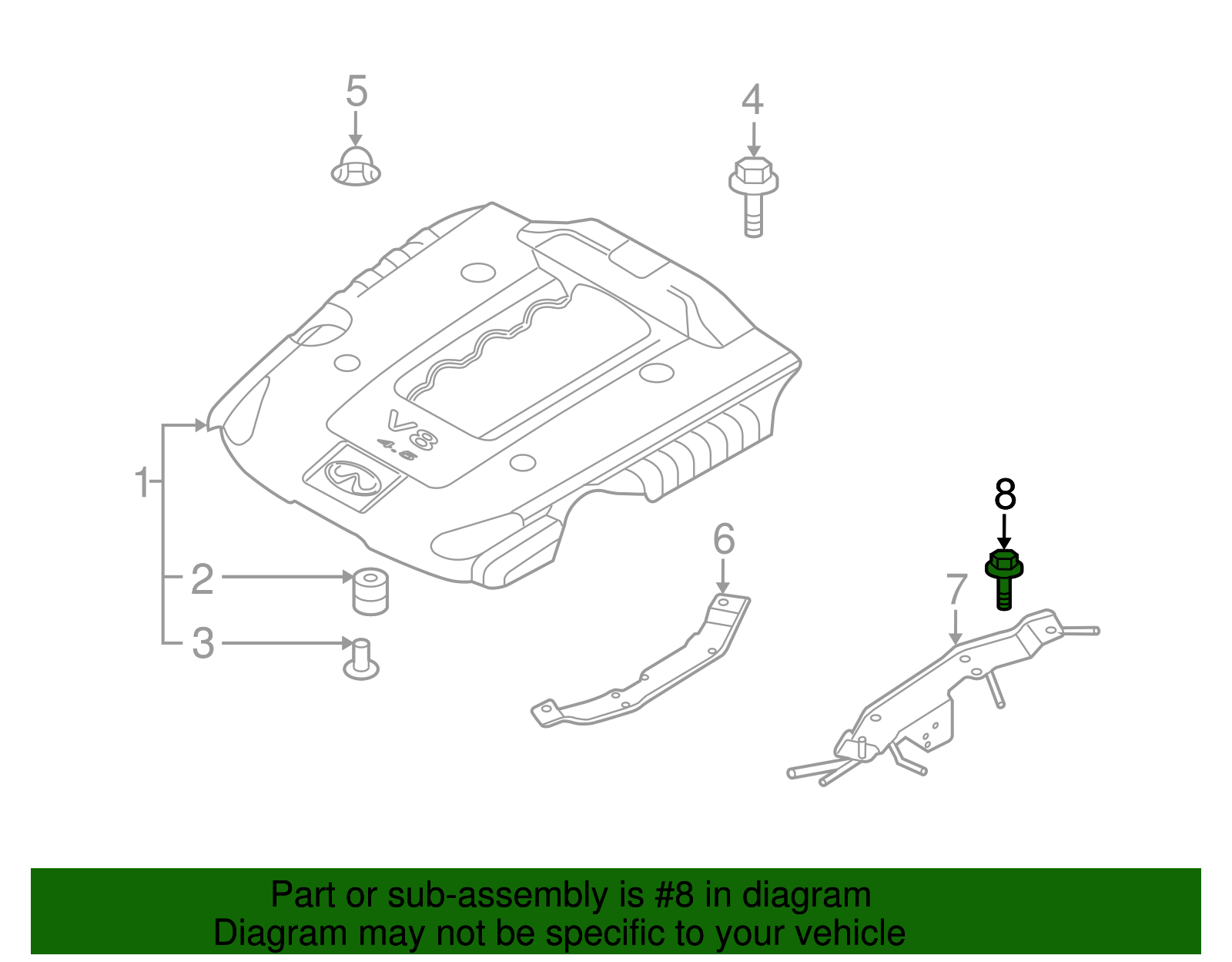 5
4
V8
4.5
1
2
3
6
8
7

Part or sub-assembly is #8 in diagram
Diagram may not be specific to your vehicle