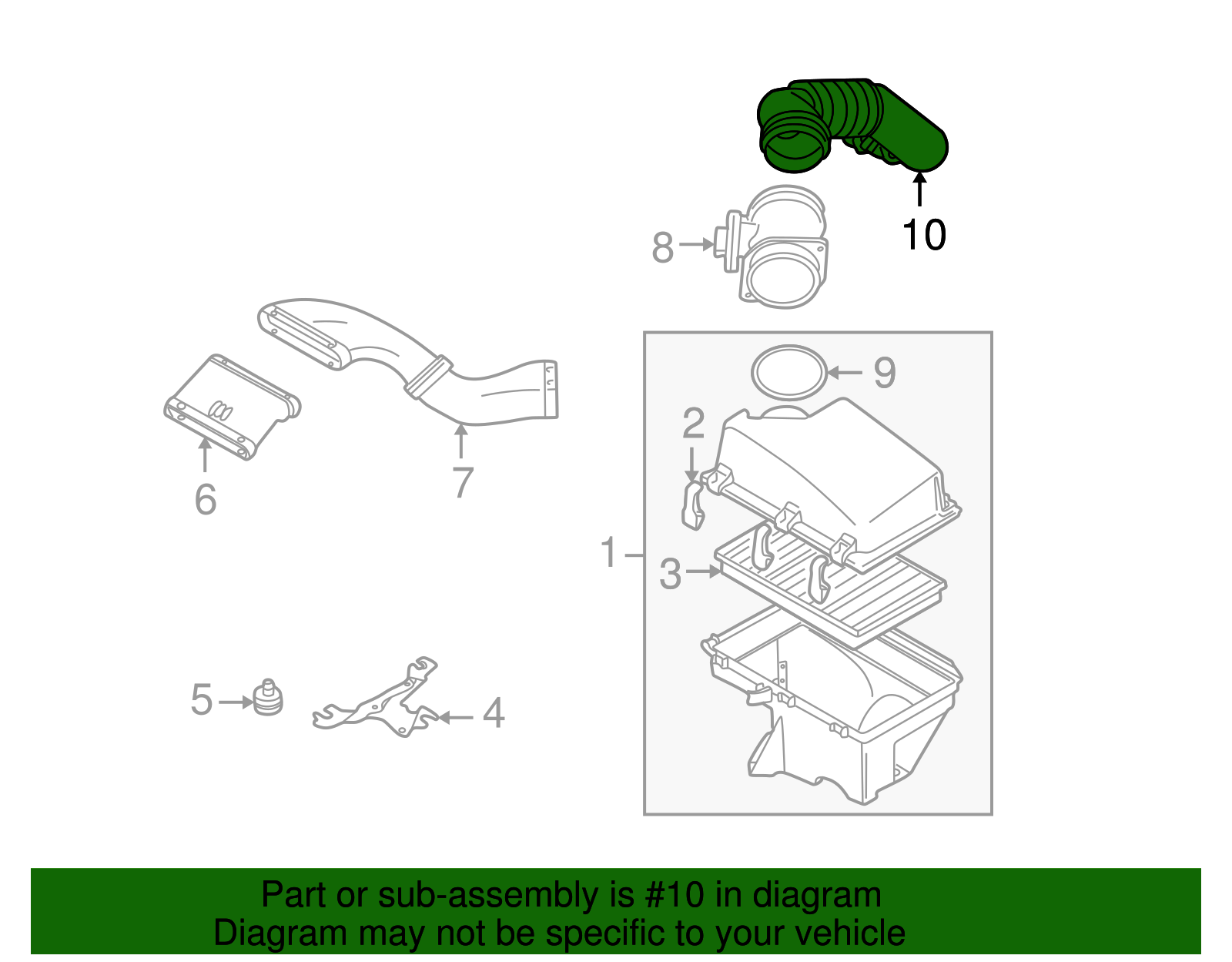 10
8
9
2
6
7
1
3
5
4

Part or sub-assembly is #10 in diagram
Diagram may not be specific to your vehicle