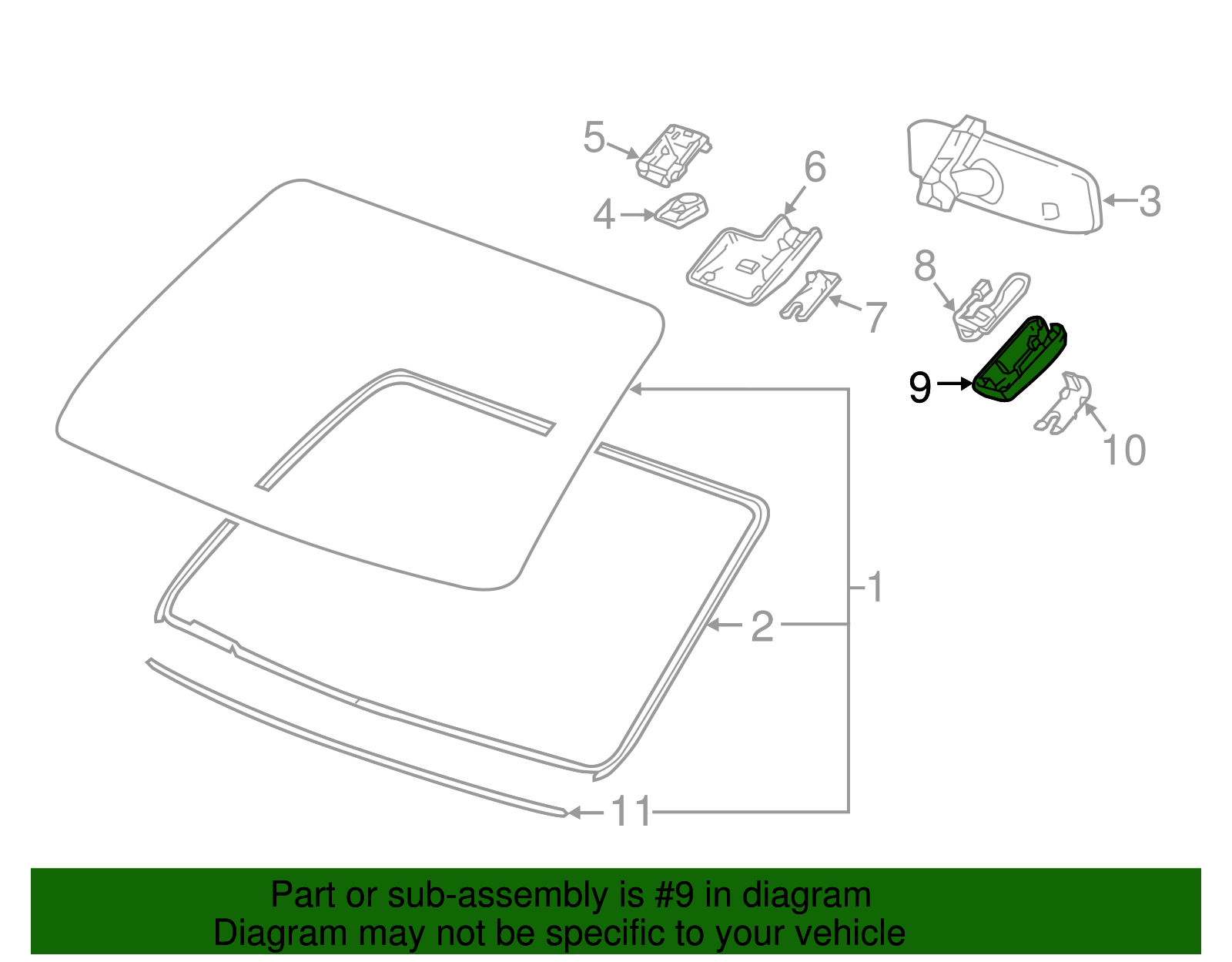 5
6
3
4
8
7
9
10
1
2
11

Part or sub-assembly is #9 in diagram
Diagram may not be specific to your vehicle