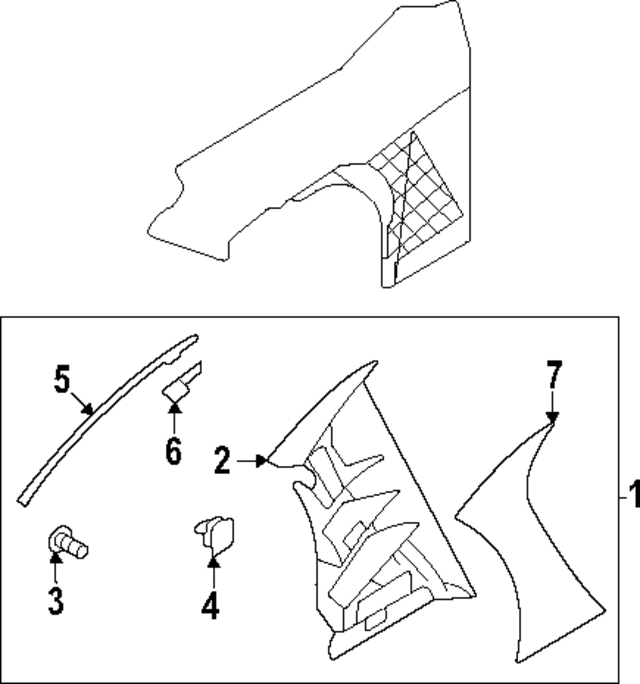 5
6
2
7
1
3
4