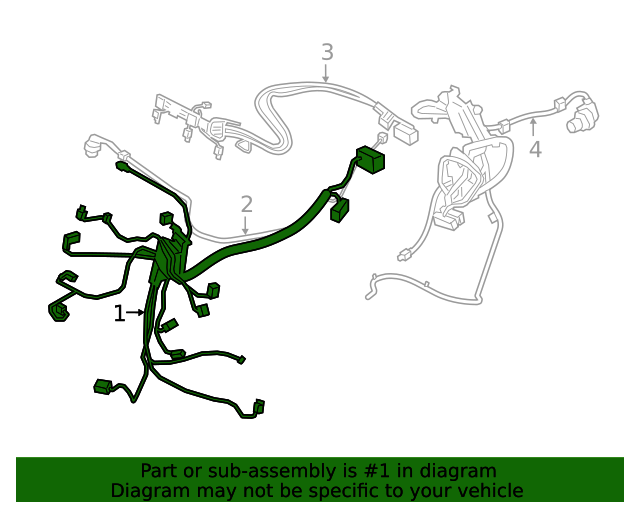 3

4

2

1

Part or sub-assembly is #1 in diagram
Diagram may not be specific to your vehicle