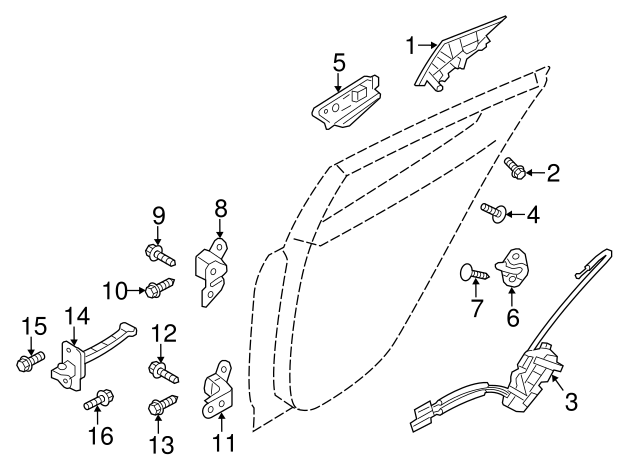 1
5
2
4
9
8
10
7
6
15
14
12
3
16
13
11