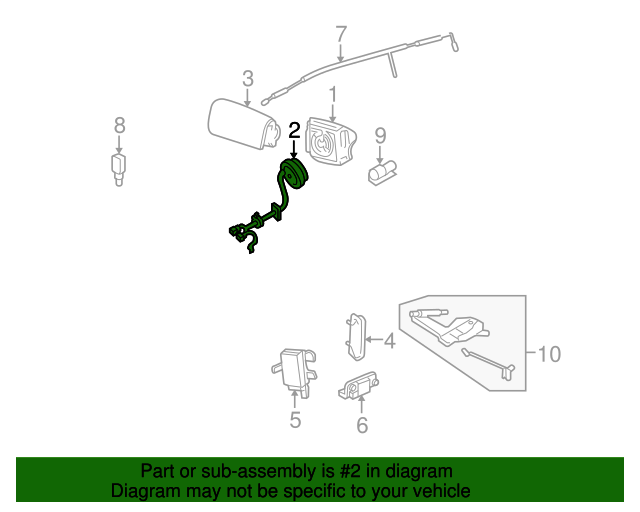 7
3
1
8
2
9
4
10
5
6

Part or sub-assembly is #2 in diagram
Diagram may not be specific to your vehicle