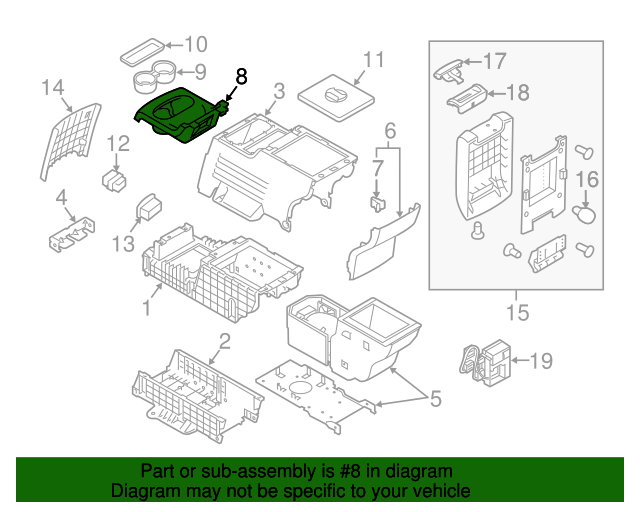 10
9
8
14
3
11
17
18
12
6
7
16
4
13
1
15
2
19
5

Part or sub-assembly is #8 in diagram
Diagram may not be specific to your vehicle